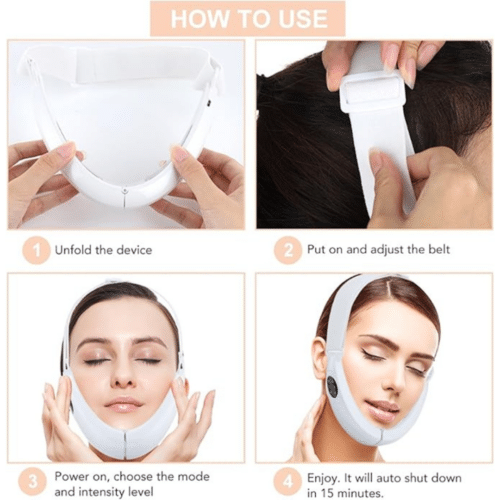 HOW TO USE

1 Unfold the device

2 Put on and adjust the belt

3 Power on, choose the mode and intensity level

4 Enjoy. It will auto shut down in 15 minutes.